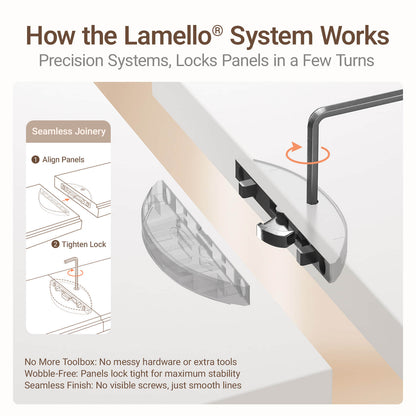 How the Lamello® System Works
Precision Systems, Locks Panels in a Few Turns

Seamless Joinery

❶ Align Panels

❷ Tighten Lock

No More Toolbox: No messy hardware or extra tools
Wobble-Free: Panels lock tight for maximum stability
Seamless Finish: No visible screws, just smooth lines