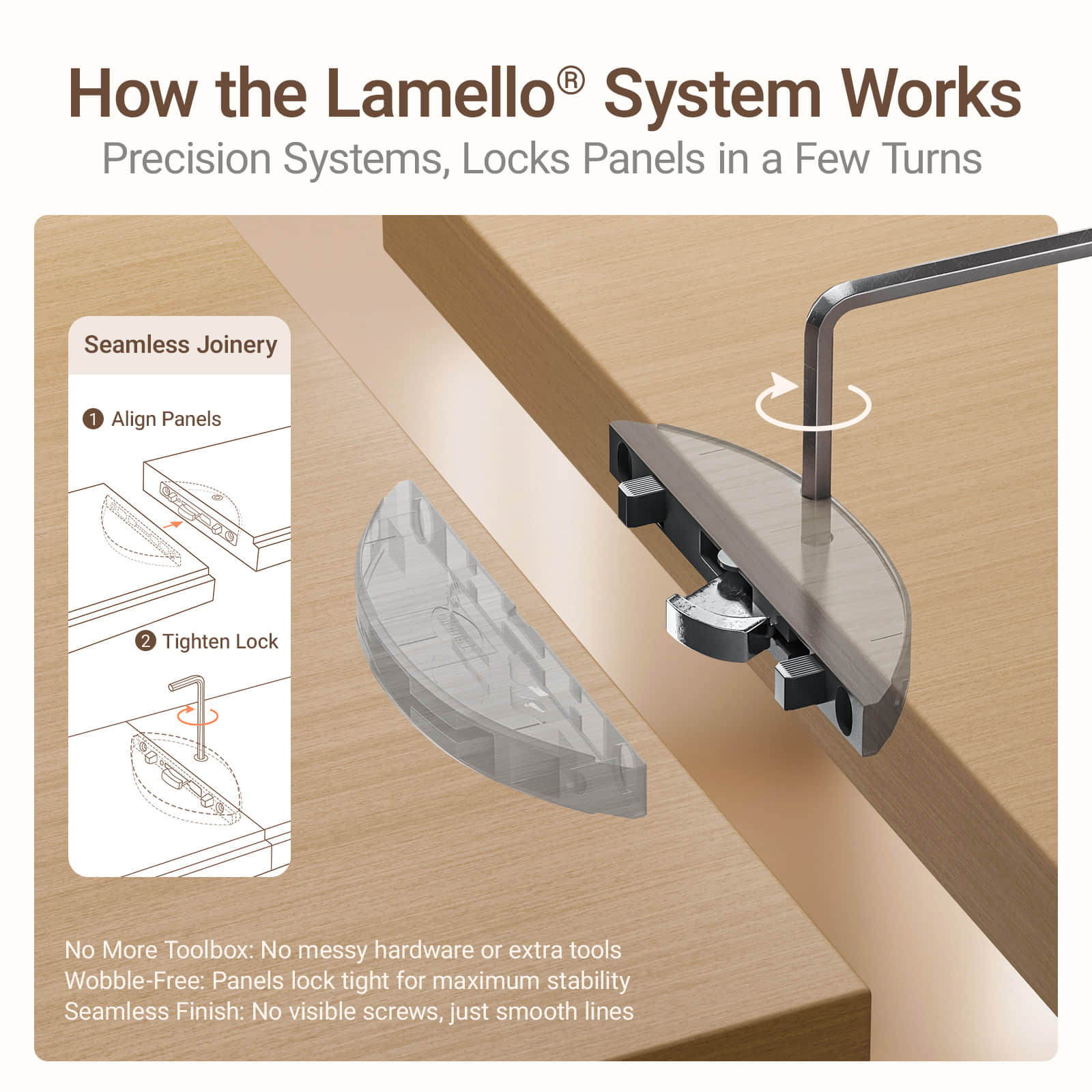 How the Lamello® System Works
Precision Systems, Locks Panels in a Few Turns

Seamless Joinery

1 Align Panels

2 Tighten Lock

No More Toolbox: No messy hardware or extra tools
Wobble-Free: Panels lock tight for maximum stability
Seamless Finish: No visible screws, just smooth lines