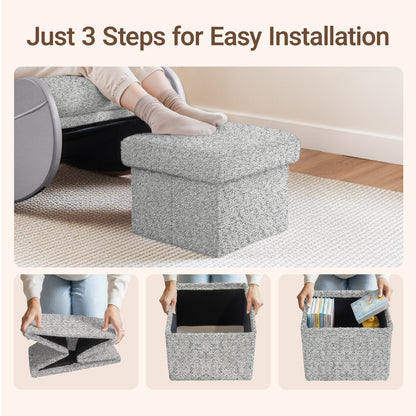 Just 3 Steps for Easy Installation