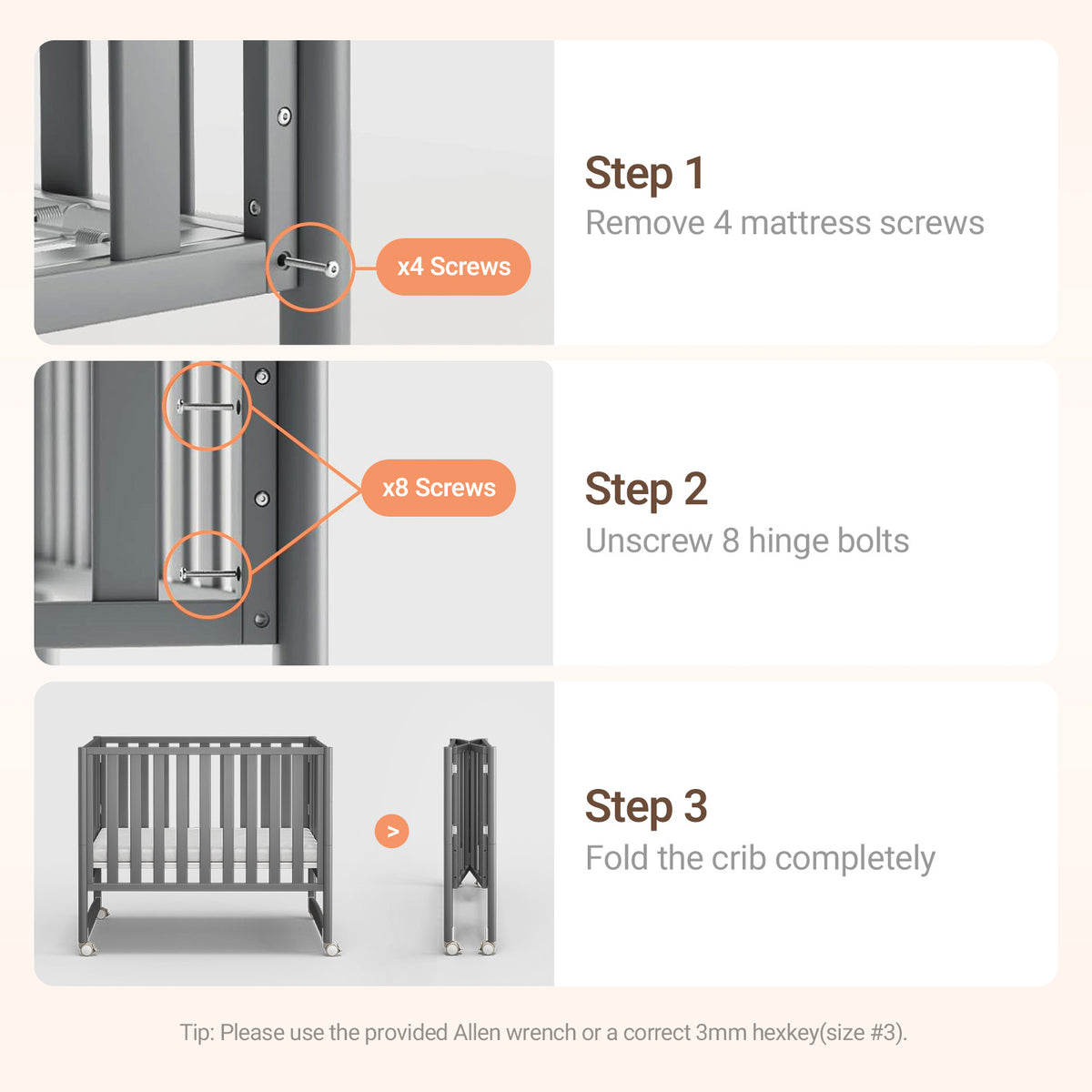 x4 Screws

Step 1
Remove 4 mattress screws

x8 Screws

Step 2
Unscrew 8 hinge bolts

>

Step 3
Fold the crib completely

Tip: Please use the provided Allen wrench or a correct 3mm hexkey(size #3).