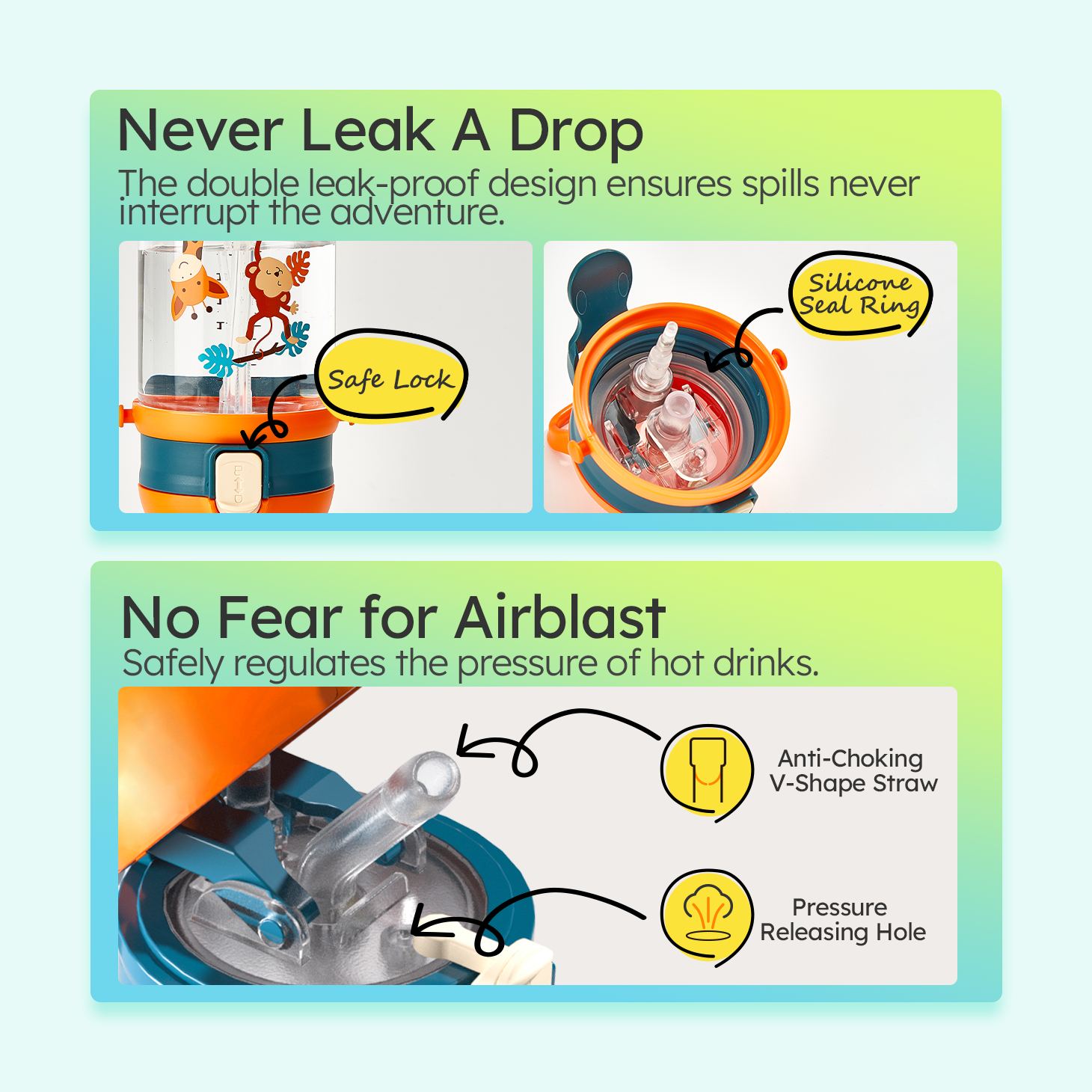 Never Leak A Drop

The double leak-proof design ensures spills never interrupt the adventure.

Safe Lock

Silicone Seal Ring

No Fear for Airblast

Safely regulates the pressure of hot drinks.

Anti-Choking V-Shape Straw

Pressure Releasing Hole